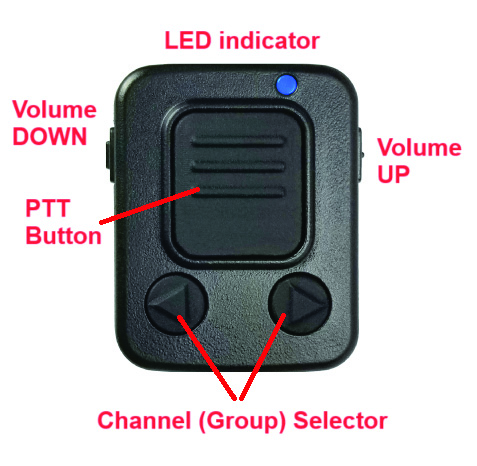 LED indicator

Volume DOWN

Volume UP

PTT Button

Channel (Group) Selector